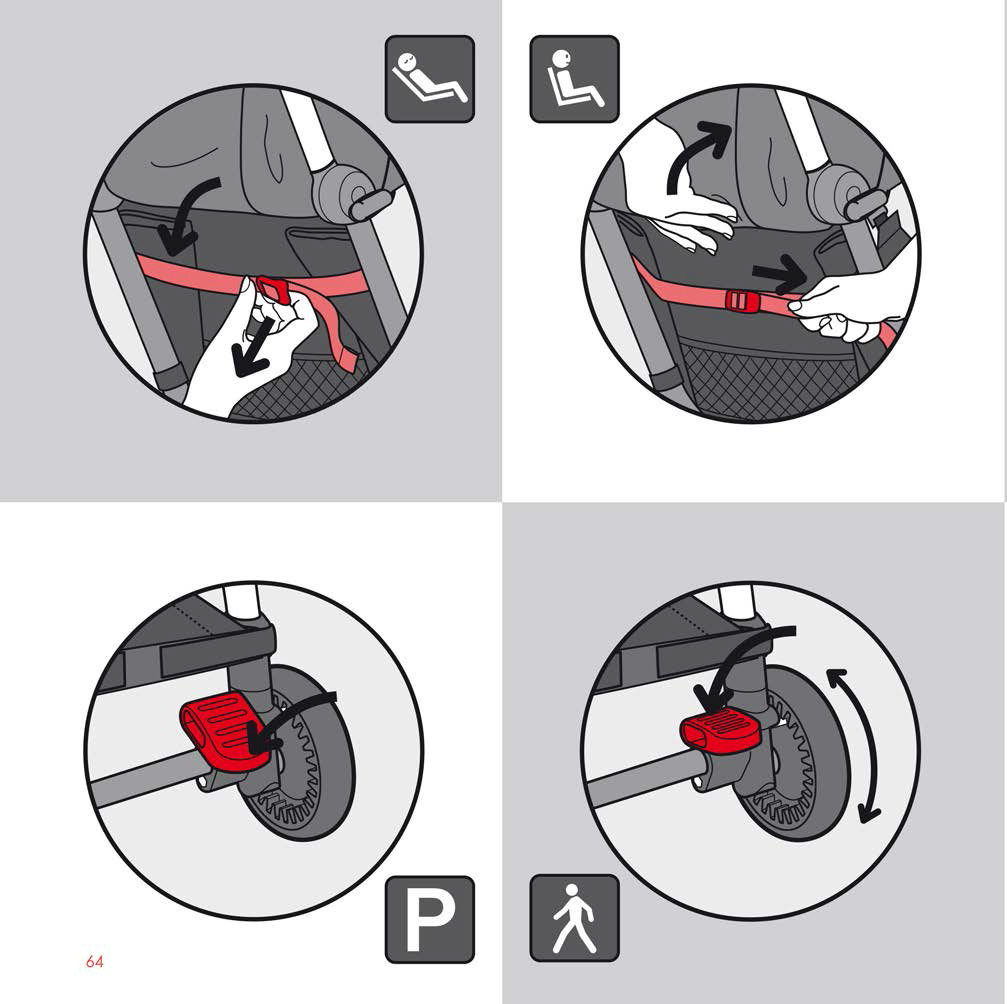 P

64